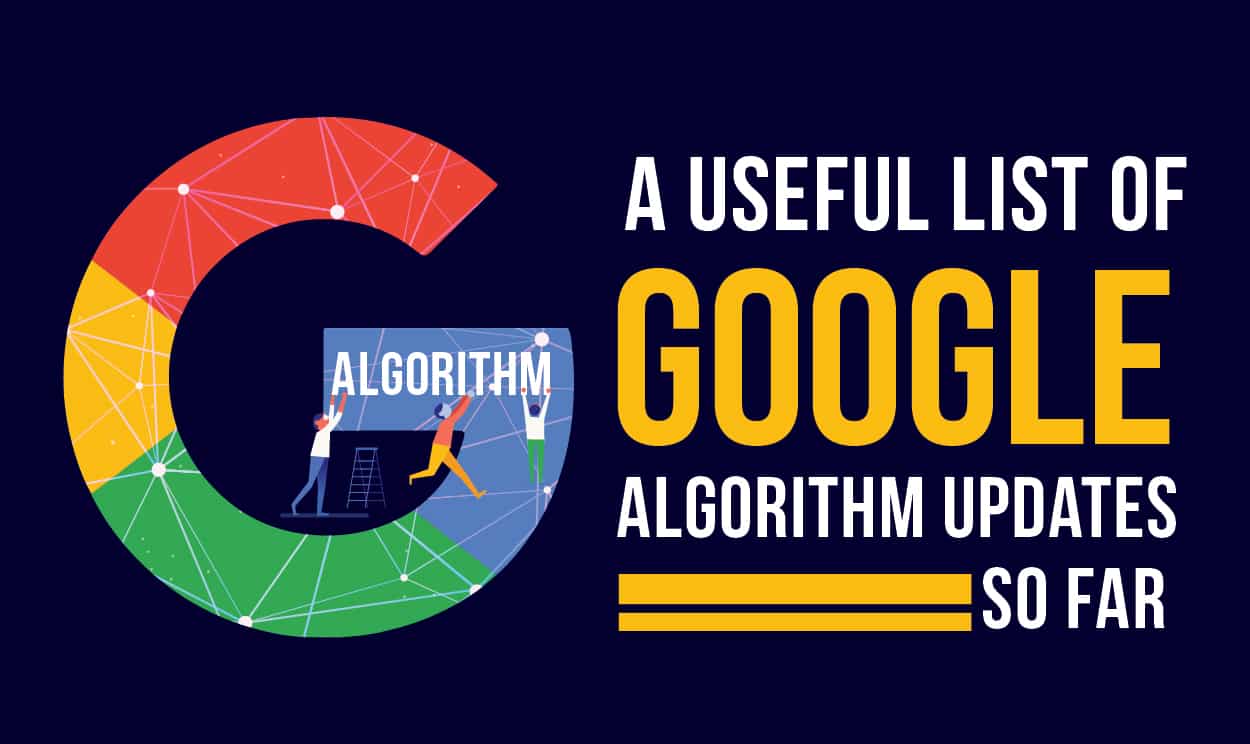 ALGORITHM

A USEFUL LIST OF
GOOGLE
ALGORITHM UPDATES
SO FAR